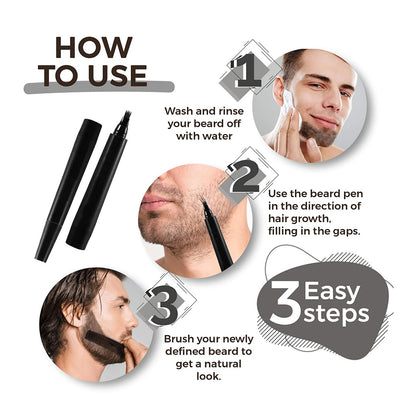 HOW TO USE

1

Wash and rinse your beard off with water

2

Use the beard pen in the direction of hair growth, filling in the gaps.

3

Brush your newly defined beard to get a natural look.

3 Easy steps