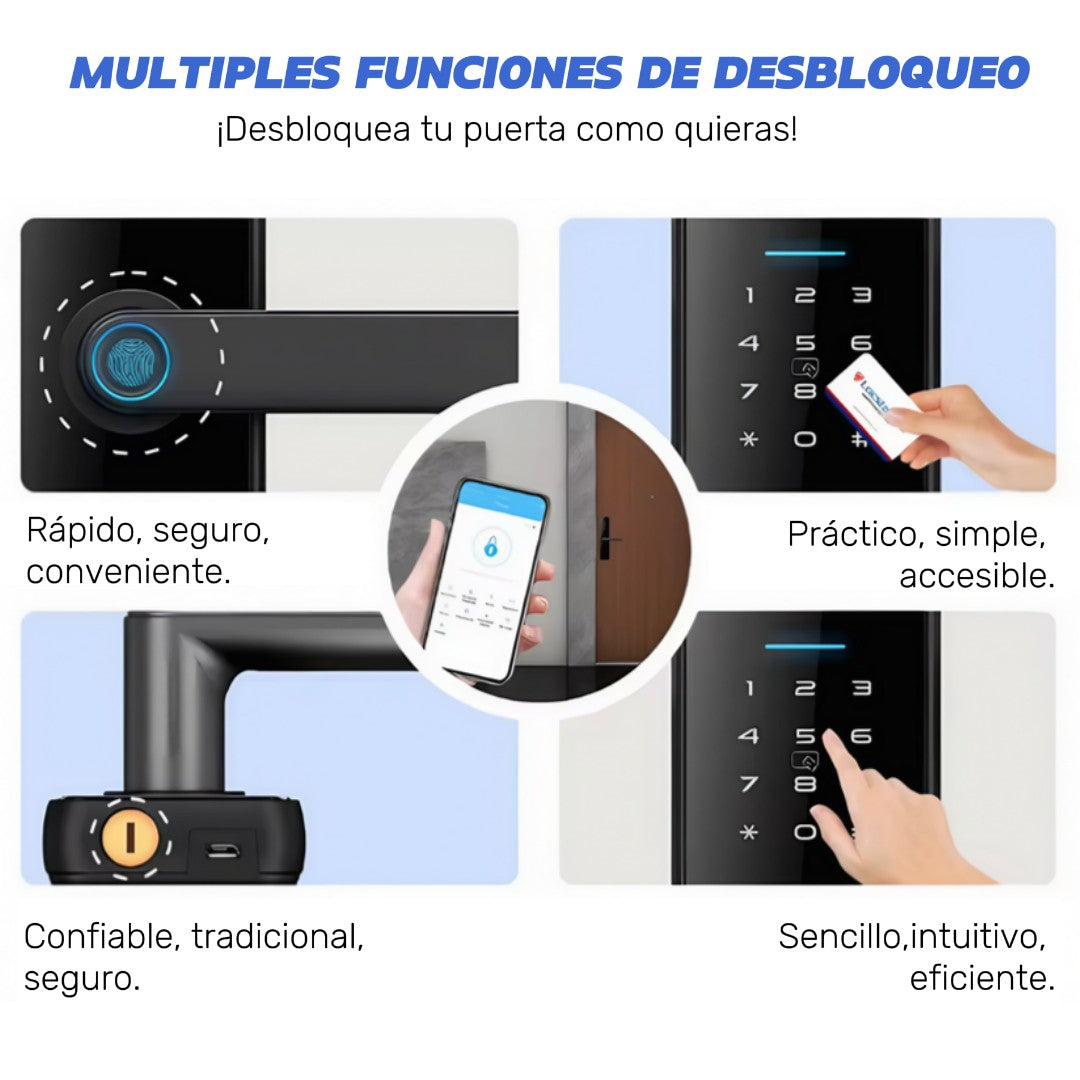 MULTIPLES FUNCIONES DE DESBLOQUEO

¡Desbloquea tu puerta como quieras!

1 2 3
4 5 6
7 8
* 0 #

Rápido, seguro, conveniente.

Práctico, simple, accesible.

1 2 3
4 5 6
7 8
* 0

Confiable, tradicional, seguro.

Sencillo,intuitivo, eficiente.